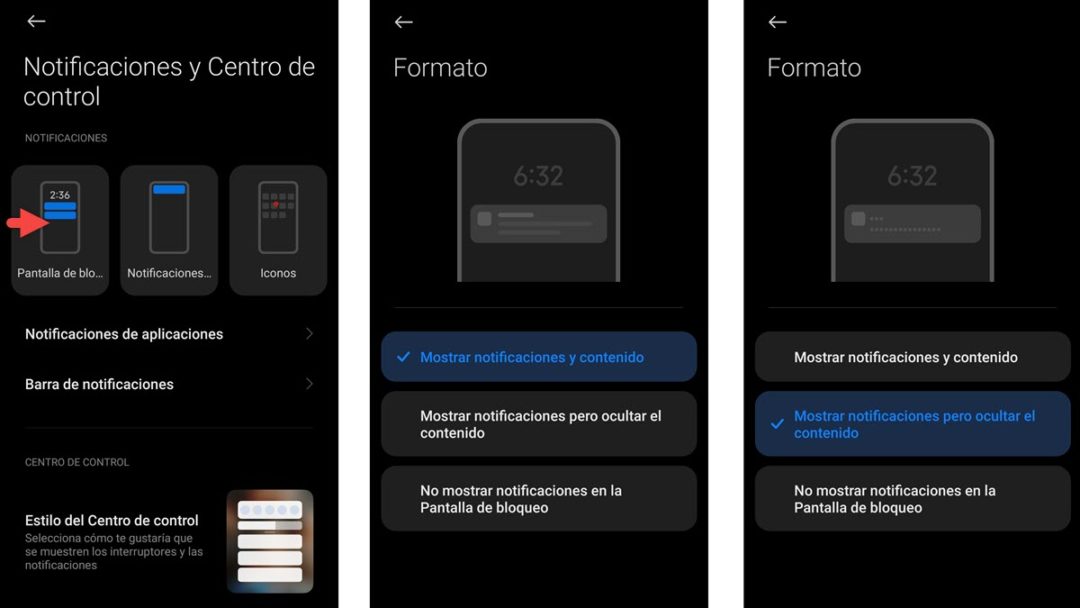 ←

Notificaciones y Centro de control

NOTIFICACIONES

2:36

Pantalla de blo...

Notificaciones...

Iconos

Notificaciones de aplicaciones

Barra de notificaciones

CENTRO DE CONTROL

Estilo del Centro de control

Selecciona cómo te gustaría que se muestren los interruptores y las notificaciones

←

Formato

6:32

Mostrar notificaciones y contenido

Mostrar notificaciones pero ocultar el contenido

No mostrar notificaciones en la Pantalla de bloqueo

←

Formato

6:32

Mostrar notificaciones y contenido

Mostrar notificaciones pero ocultar el contenido

No mostrar notificaciones en la Pantalla de bloqueo